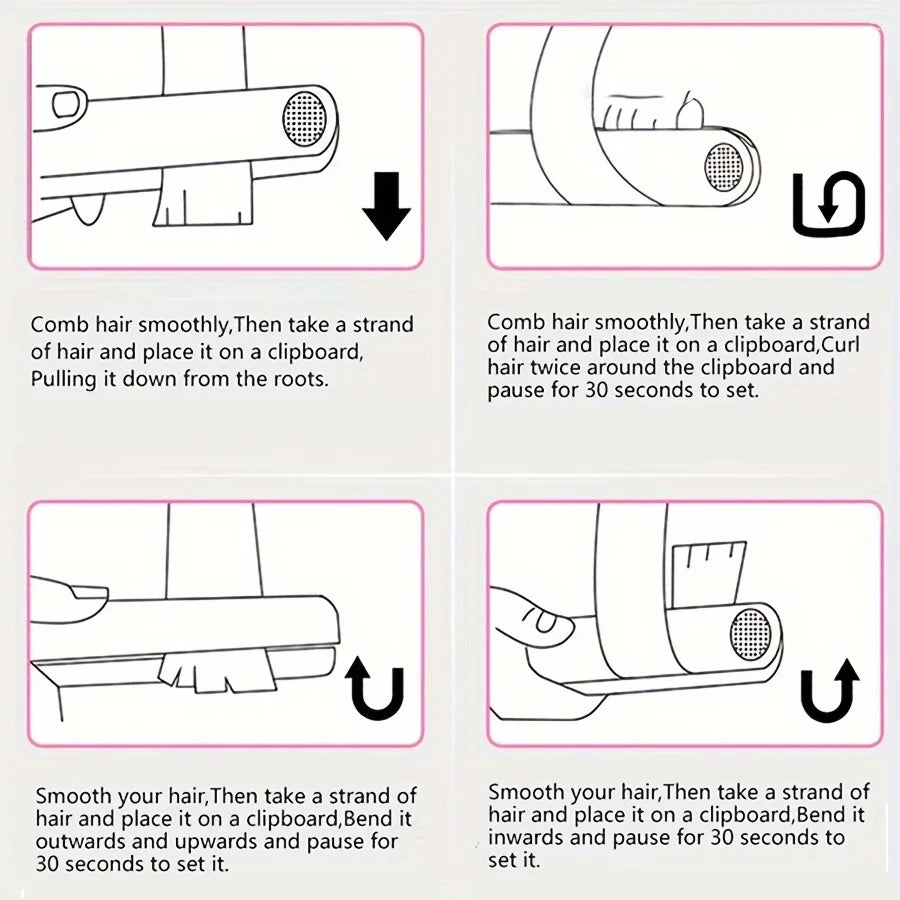 Comb hair smoothly,Then take a strand of hair and place it on a clipboard, Pulling it down from the roots.

Comb hair smoothly,Then take a strand of hair and place it on a clipboard,Curl hair twice around the clipboard and pause for 30 seconds to set.

Smooth your hair,Then take a strand of hair and place it on a clipboard,Bend it outwards and upwards and pause for 30 seconds to set it.

Smooth your hair,Then take a strand of hair and place it on a clipboard,Bend it inwards and pause for 30 seconds to set it.