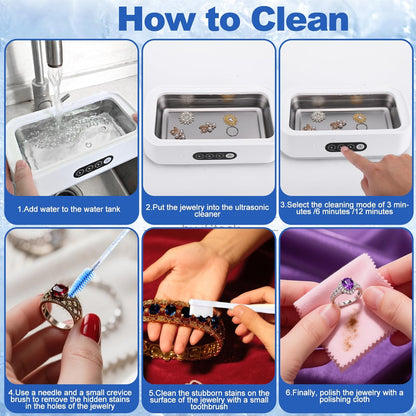 How to Clean

1.Add water to the water tank

2.Put the jewelry into the ultrasonic cleaner

3.Select the cleaning mode of 3 minutes /6 minutes /12 minutes

4.Use a needle and a small crevice brush to remove the hidden stains in the holes of the jewelry

5.Clean the stubborn stains on the surface of the jewelry with a small toothbrush

6.Finally, polish the jewelry with a polishing cloth